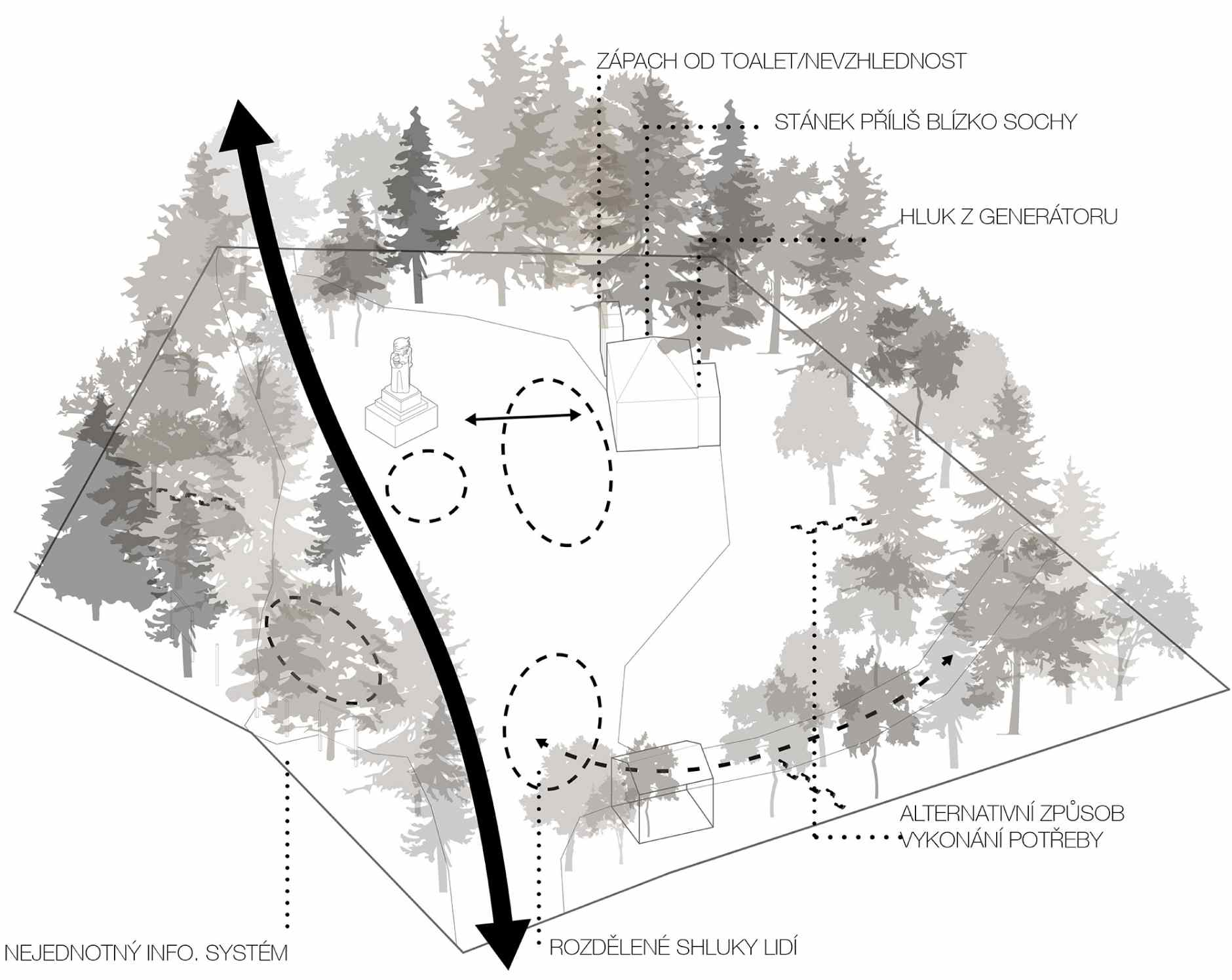 ZÁPACH OD TOALET/NEVZHLEDNOST

STÁNEK PŘÍLIŠ BLÍZKO SOCHY

HLUK Z GENERÁTORU

ALTERNATIVNÍ ZPŮSOB VYKONÁNÍ POTŘEBY

NEJEDNOTNÝ INFO. SYSTÉM

ROZDĚLENÉ SHLUKY LIDÍ